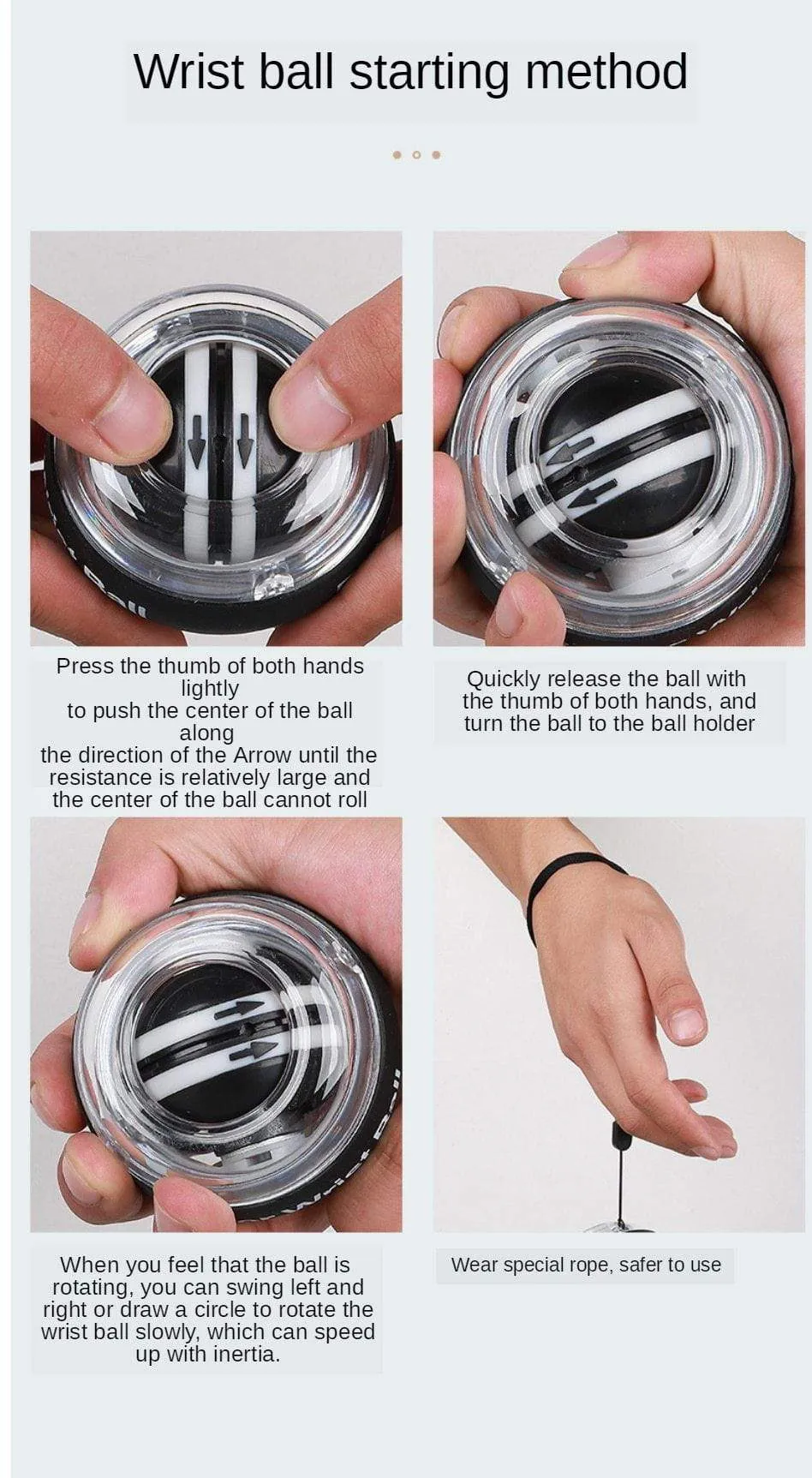 Wrist ball starting method

Press the thumb of both hands lightly to push the center of the ball along the direction of the Arrow until the resistance is relatively large and the center of the ball cannot roll

Quickly release the ball with the thumb of both hands, and turn the ball to the ball holder

When you feel that the ball is rotating, you can swing left and right or draw a circle to rotate the wrist ball slowly, which can speed up with inertia.

Wear special rope, safer to use